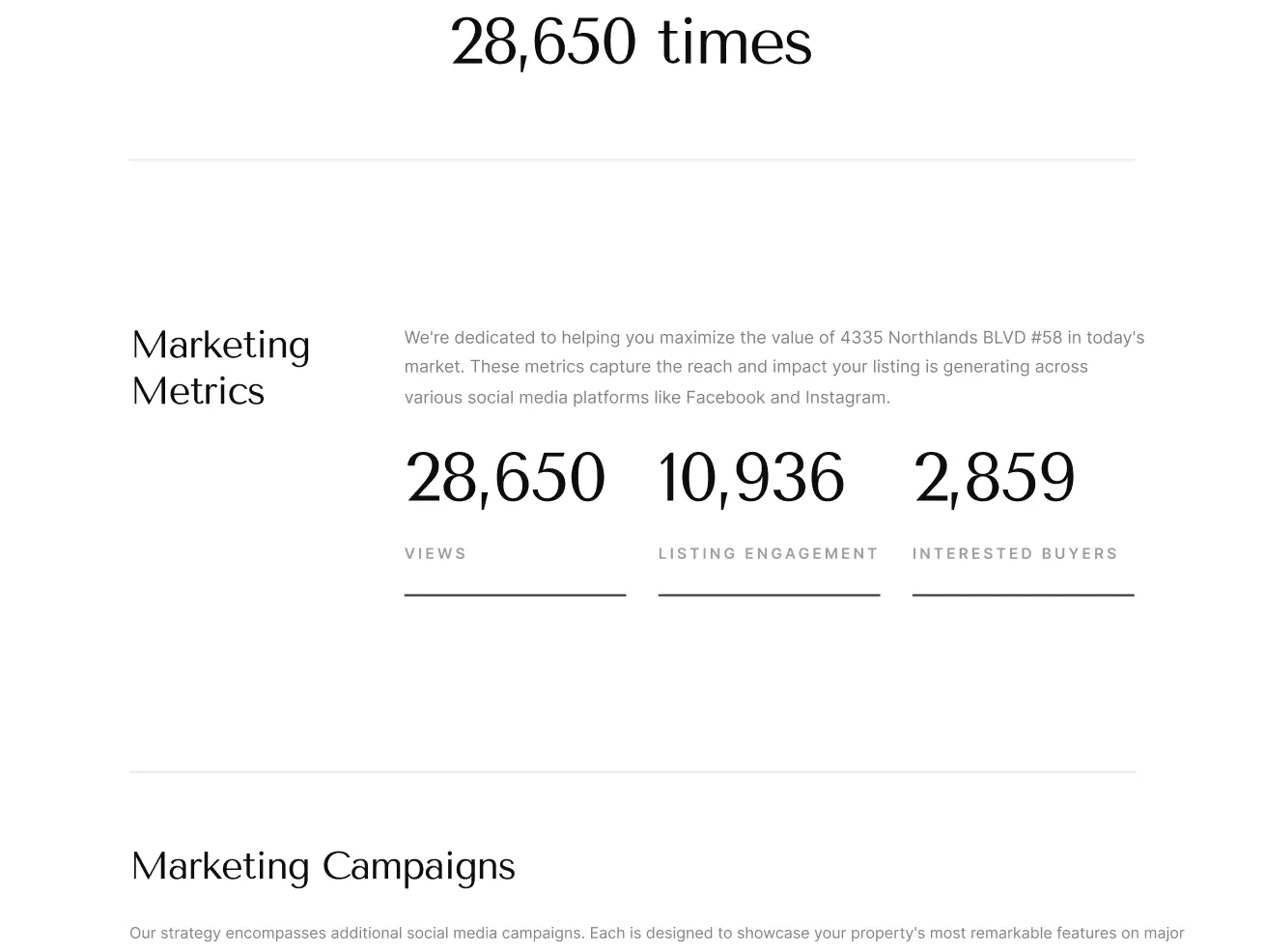 28,650 times

Marketing Metrics

We're dedicated to helping you maximize the value of 4335 Northlands BLVD #58 in today's market. These metrics capture the reach and impact your listing is generating across various social media platforms like Facebook and Instagram.

28,650
VIEWS

10,936
LISTING ENGAGEMENT

2,859
INTERESTED BUYERS

Marketing Campaigns

Our strategy encompasses additional social media campaigns. Each is designed to showcase your property's most remarkable features on major